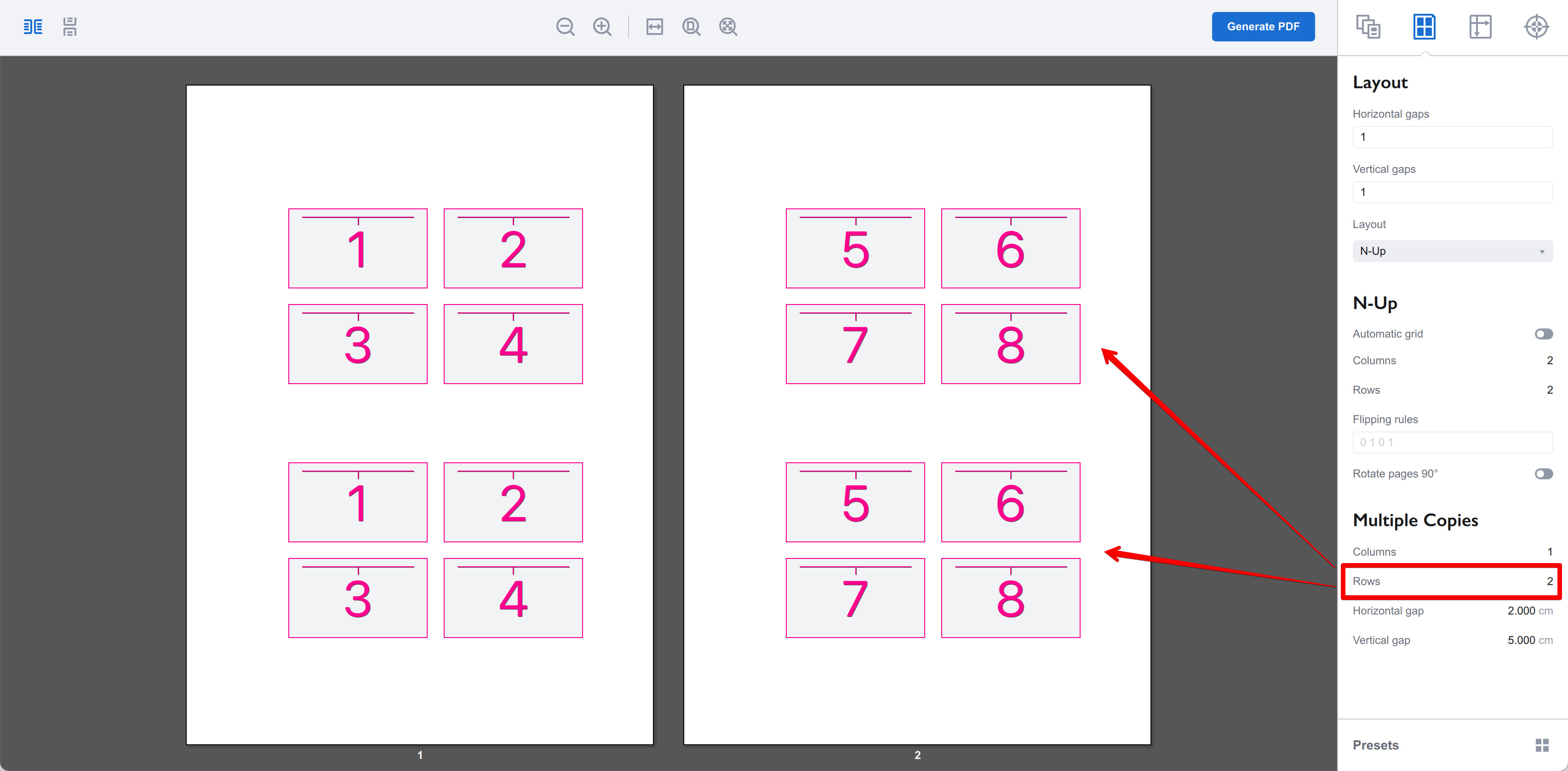 Generate PDF

1 2
3 4

1 2
3 4

1

5 6
7 8

5 6
7 8

2

Layout

Horizontal gaps
1

Vertical gaps
1

Layout
N-Up

N-Up

Automatic grid

Columns 2

Rows 2

Flipping rules
0 1 0 1

Rotate pages 90°

Multiple Copies

Columns 1

Rows 2

Horizontal gap 2.000 cm

Vertical gap 5.000 cm

Presets