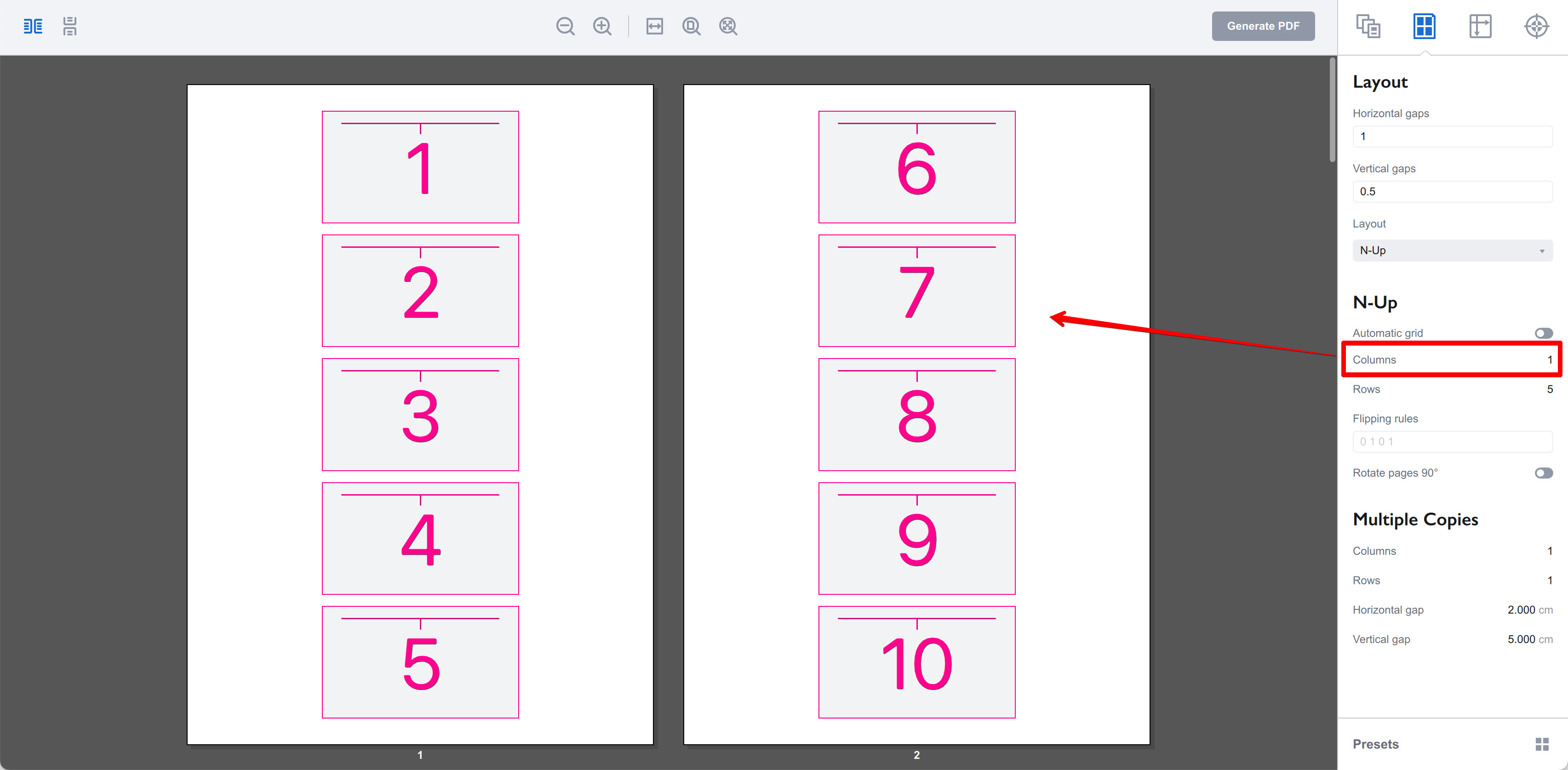 Generate PDF

1

2

3

4

5

1

6

7

8

9

10

2

Layout

Horizontal gaps
1

Vertical gaps
0.5

Layout
N-Up

N-Up

Automatic grid

Columns 1

Rows 5

Flipping rules
0 1 0 1

Rotate pages 90°

Multiple Copies

Columns 1

Rows 1

Horizontal gap 2.000 cm

Vertical gap 5.000 cm

Presets