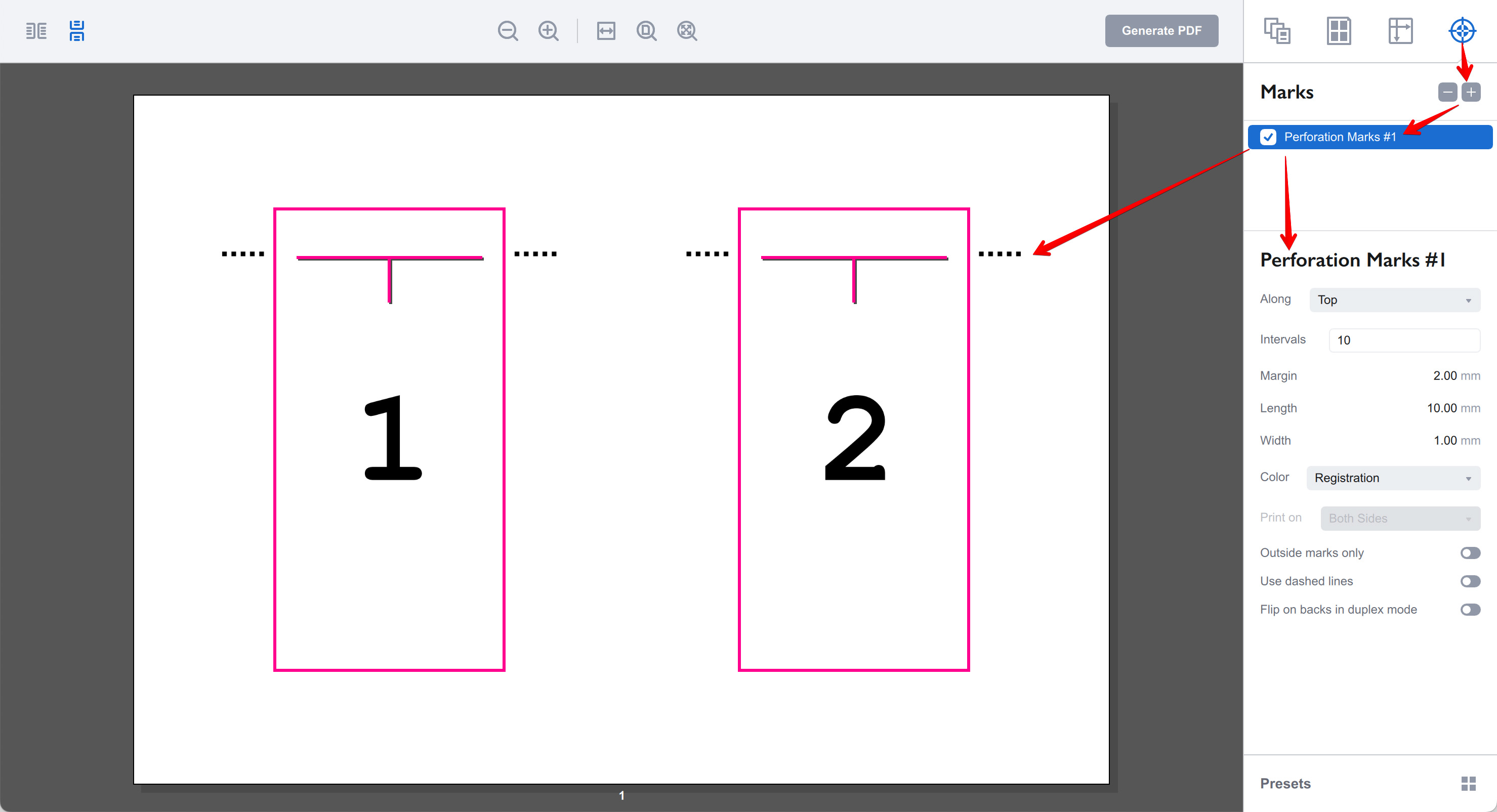 Generate PDF

1

2

1

Marks

Perforation Marks #1

Perforation Marks #1

Along Top

Intervals 10

Margin 2.00 mm

Length 10.00 mm

Width 1.00 mm

Color Registration

Print on Both Sides

Outside marks only

Use dashed lines

Flip on backs in duplex mode

Presets