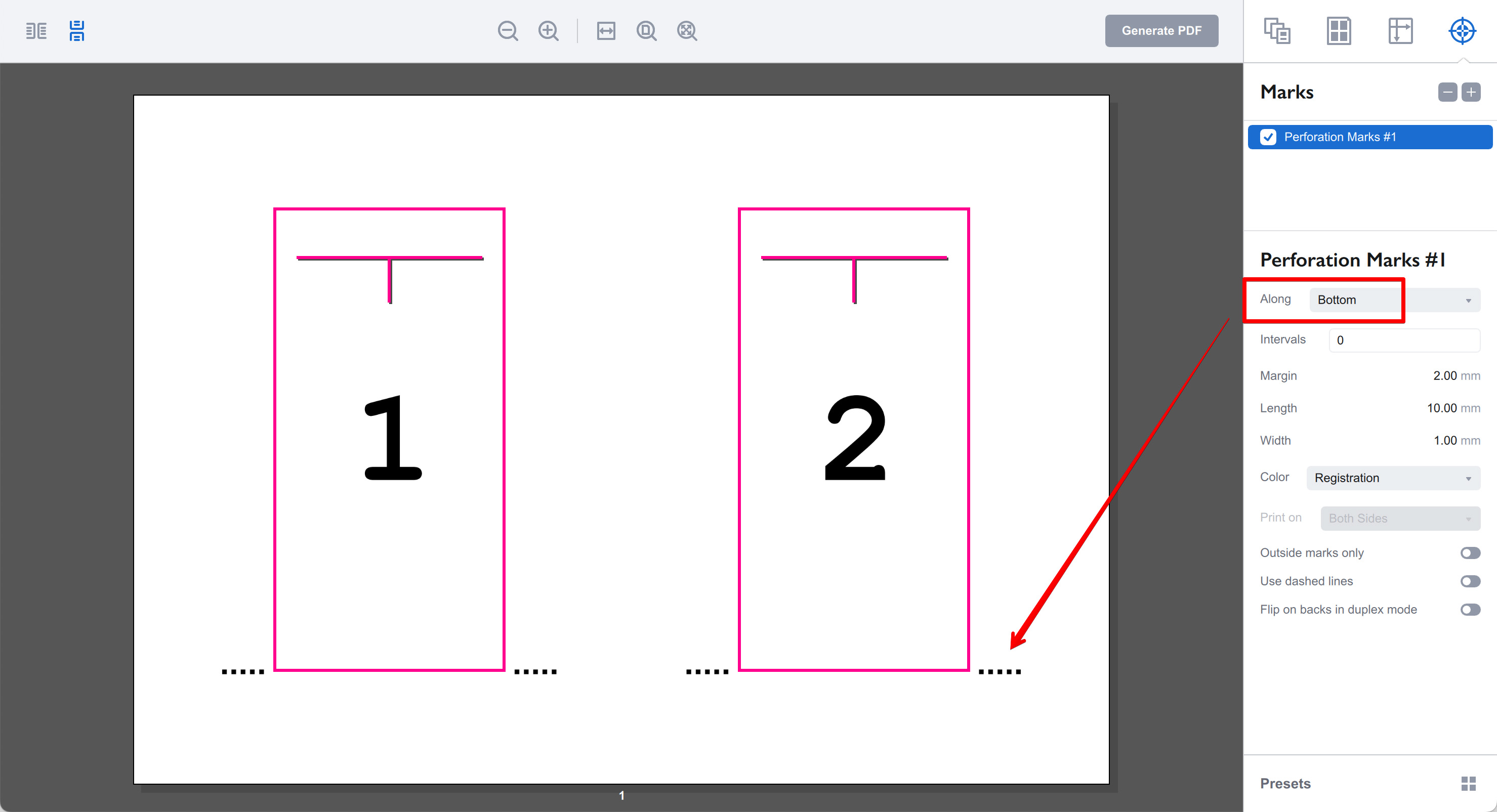 Generate PDF

1

2

1

Marks

Perforation Marks #1

Perforation Marks #1

Along Bottom

Intervals 0

Margin 2.00 mm

Length 10.00 mm

Width 1.00 mm

Color Registration

Print on Both Sides

Outside marks only

Use dashed lines

Flip on backs in duplex mode

Presets